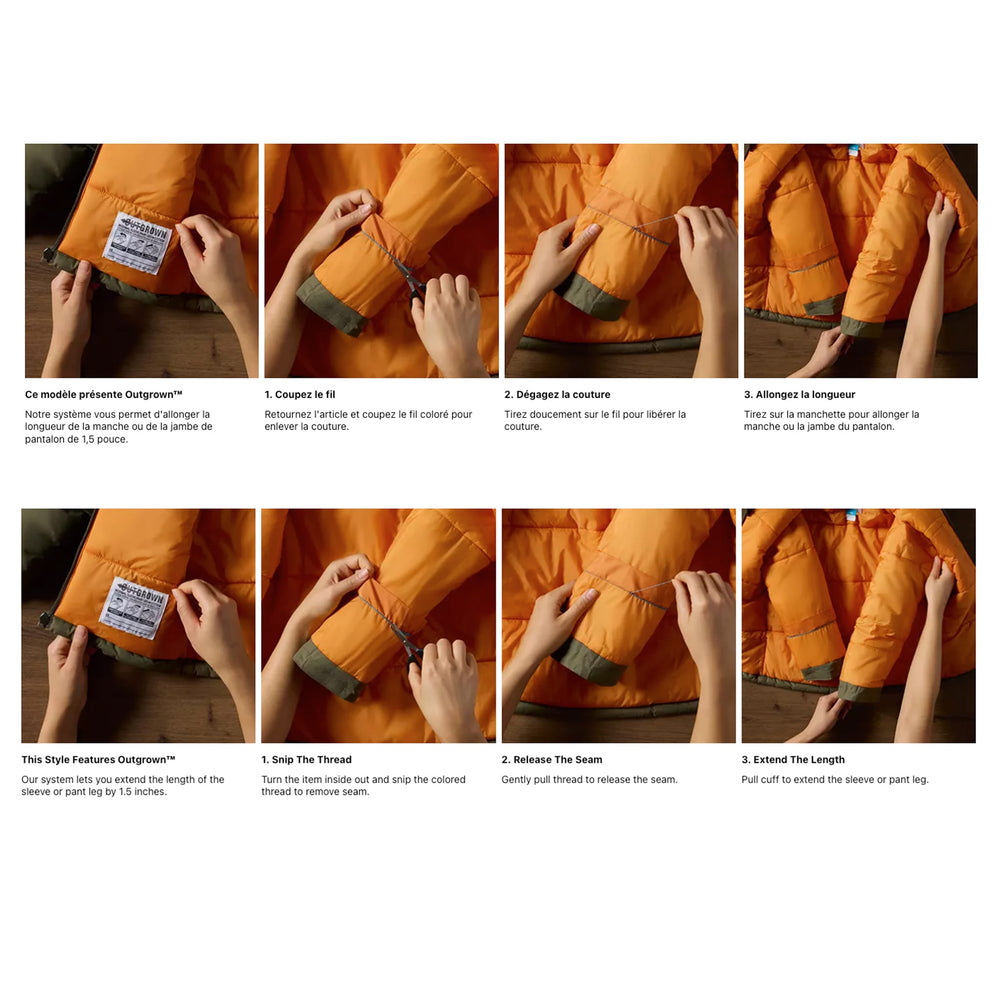 OUTGROWN

Ce modèle présente Outgrown™

Notre système vous permet d'allonger la longueur de la manche ou de la jambe de pantalon de 1,5 pouce.

1. Coupez le fil

Retournez l'article et coupez le fil coloré pour enlever la couture.

2. Dégagez la couture

Tirez doucement sur le fil pour libérer la couture.

3. Allongez la longueur

Tirez sur la manchette pour allonger la manche ou la jambe du pantalon.

OUTGROWN

This Style Features Outgrown™

Our system lets you extend the length of the sleeve or pant leg by 1.5 inches.

1. Snip The Thread

Turn the item inside out and snip the colored thread to remove seam.

2. Release The Seam

Gently pull thread to release the seam.

3. Extend The Length

Pull cuff to extend the sleeve or pant leg.