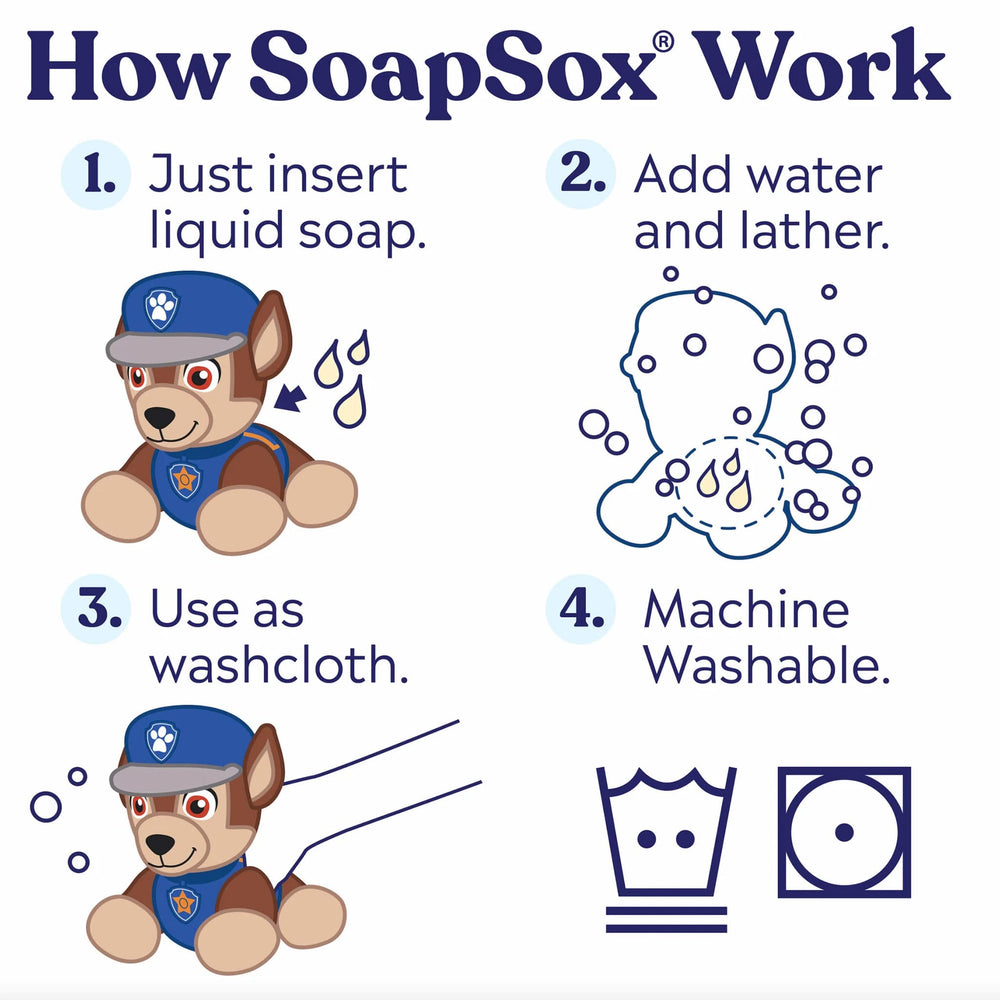 How SoapSox® Work

1. Just insert liquid soap.

2. Add water and lather.

3. Use as washcloth.

4. Machine Washable.