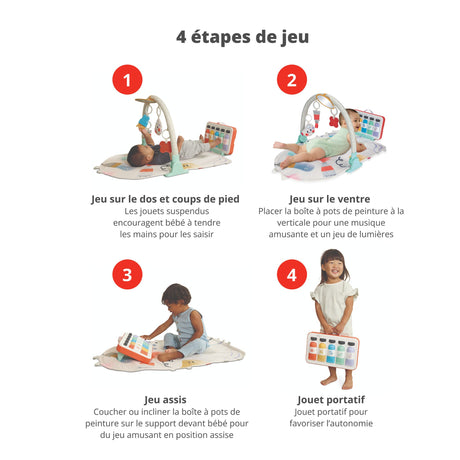 4 étapes de jeu

1

Jeu sur le dos et coups de pied
Les jouets suspendus encouragent bébé à tendre les mains pour les saisir

2

Jeu sur le ventre
Placer la boîte à pots de peinture à la verticale pour une musique amusante et un jeu de lumières

3

Jeu assis
Coucher ou incliner la boîte à pots de peinture sur le support devant bébé pour du jeu amusant en position assise

4

Jouet portatif
Jouet portatif pour favoriser l'autonomie