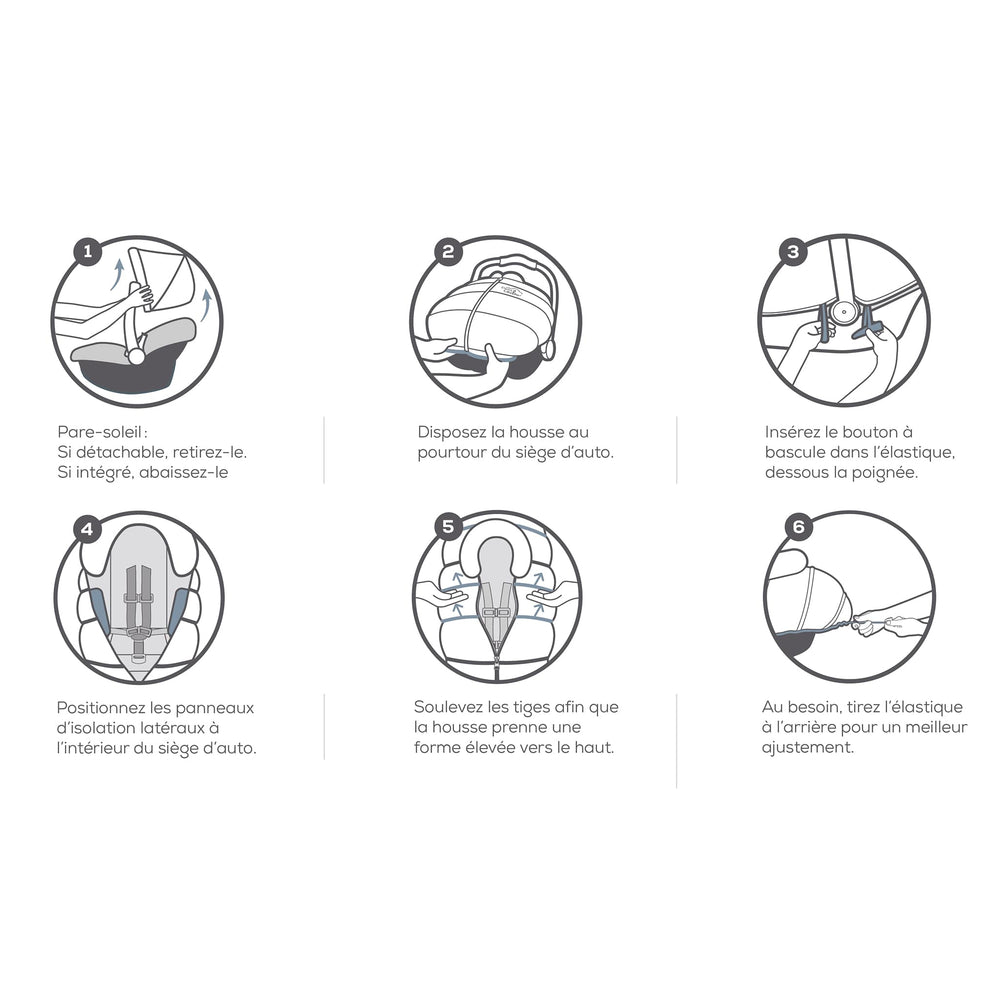 1

Pare-soleil :
Si détachable, retirez-le.
Si intégré, abaissez-le

2

Disposez la housse au pourtour du siège d'auto.

3

Insérez le bouton à bascule dans l'élastique, dessous la poignée.

4

Positionnez les panneaux d'isolation latéraux à l'intérieur du siège d'auto.

5

Soulevez les tiges afin que la housse prenne une forme élevée vers le haut.

6

Au besoin, tirez l'élastique à l'arrière pour un meilleur ajustement.