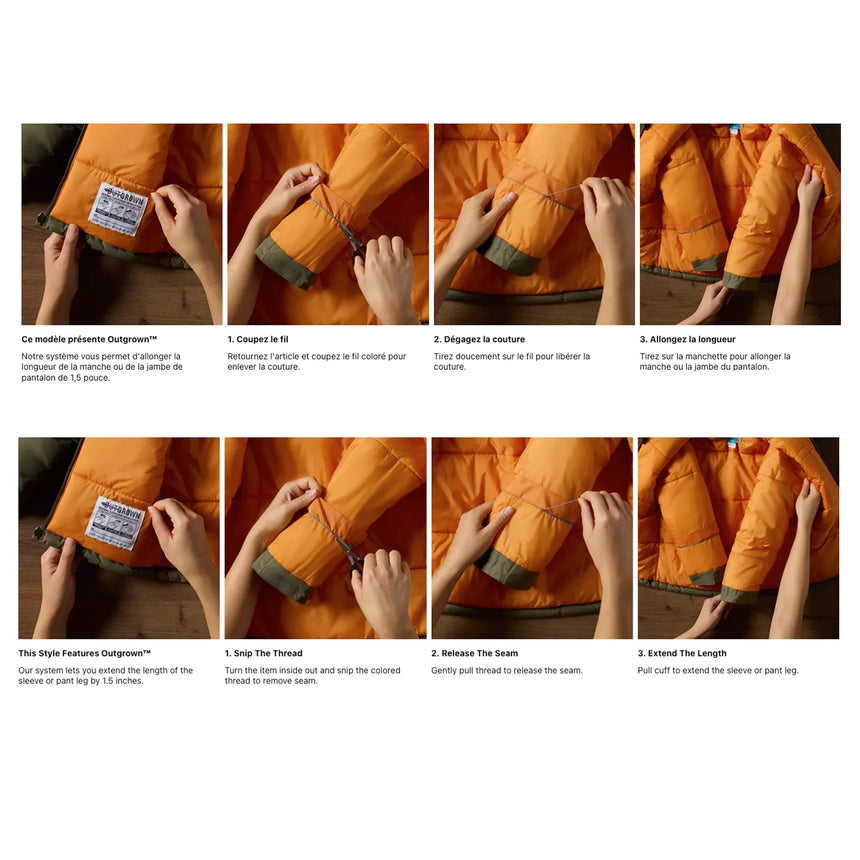 OUTGROWN

Ce modèle présente Outgrown™

Notre système vous permet d'allonger la longueur de la manche ou de la jambe de pantalon de 1,5 pouce.

1. Coupez le fil

Retournez l'article et coupez le fil coloré pour enlever la couture.

2. Dégagez la couture

Tirez doucement sur le fil pour libérer la couture.

3. Allongez la longueur

Tirez sur la manchette pour allonger la manche ou la jambe du pantalon.

OUTGROWN

This Style Features Outgrown™

Our system lets you extend the length of the sleeve or pant leg by 1.5 inches.

1. Snip The Thread

Turn the item inside out and snip the colored thread to remove seam.

2. Release The Seam

Gently pull thread to release the seam.

3. Extend The Length

Pull cuff to extend the sleeve or pant leg.