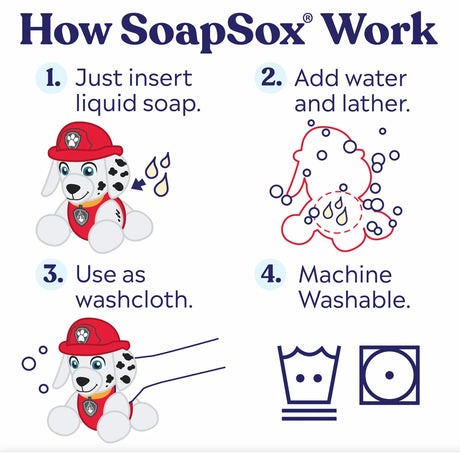 How SoapSox® Work

1. Just insert liquid soap.

2. Add water and lather.

3. Use as washcloth.

4. Machine Washable.