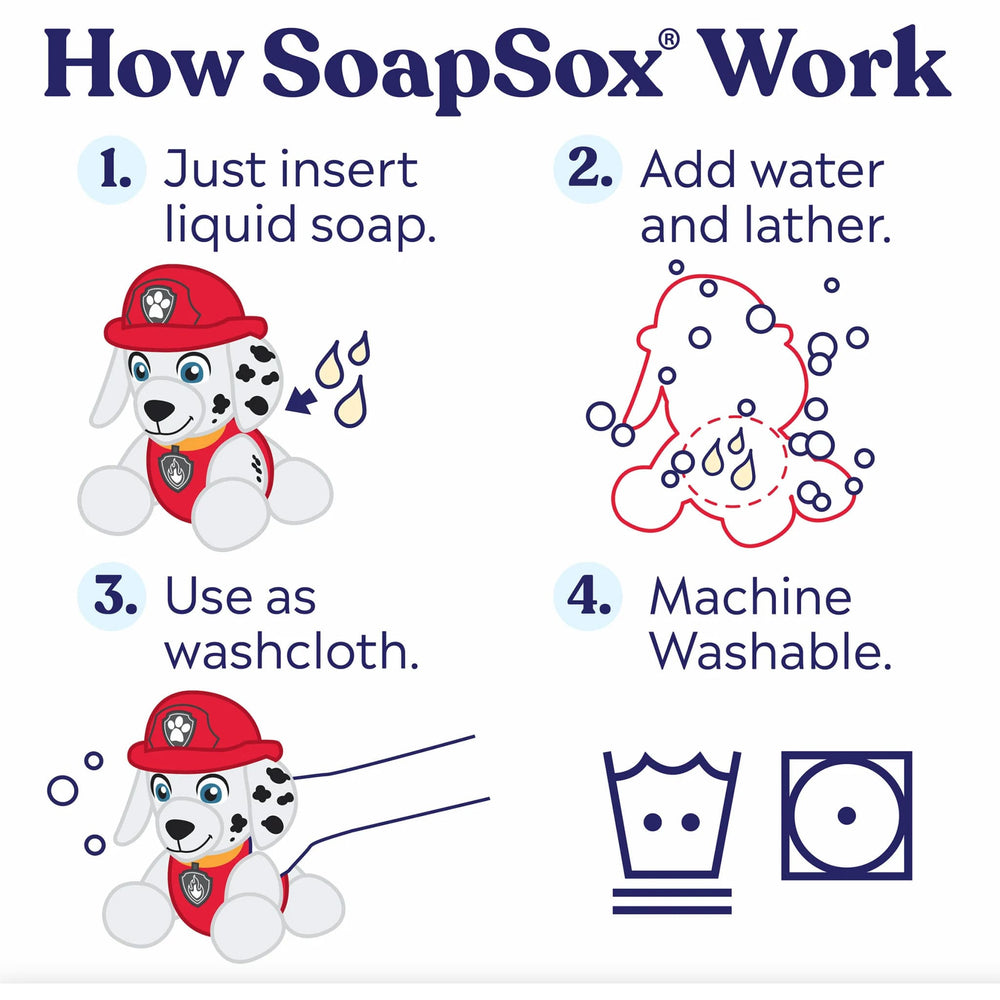 How SoapSox® Work

1. Just insert liquid soap.

2. Add water and lather.

3. Use as washcloth.

4. Machine Washable.