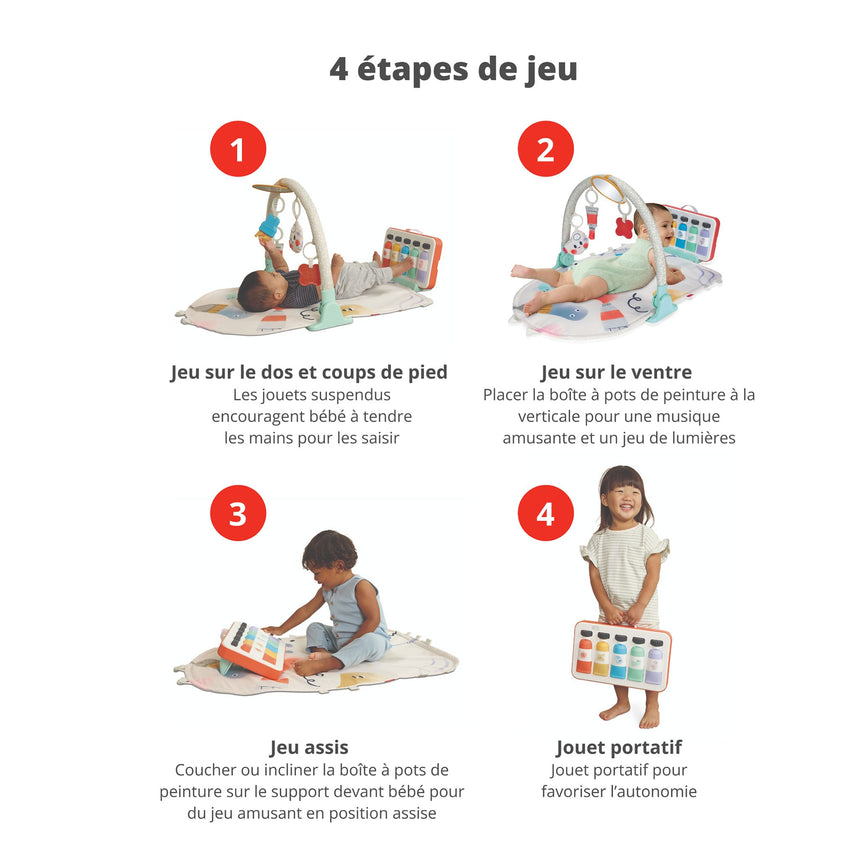 4 étapes de jeu

1

Jeu sur le dos et coups de pied
Les jouets suspendus encouragent bébé à tendre les mains pour les saisir

2

Jeu sur le ventre
Placer la boîte à pots de peinture à la verticale pour une musique amusante et un jeu de lumières

3

Jeu assis
Coucher ou incliner la boîte à pots de peinture sur le support devant bébé pour du jeu amusant en position assise

4

Jouet portatif
Jouet portatif pour favoriser l'autonomie