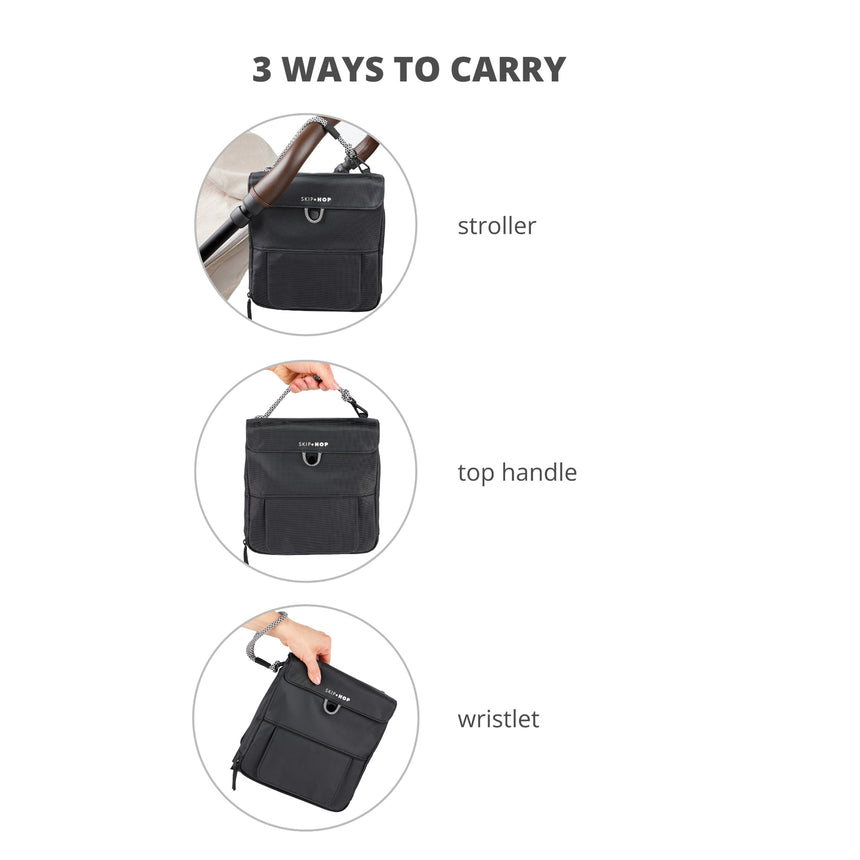 3 WAYS TO CARRY

SKIP*HOP

stroller

SKIP*HOP

top handle

SKIP*HOP

wristlet