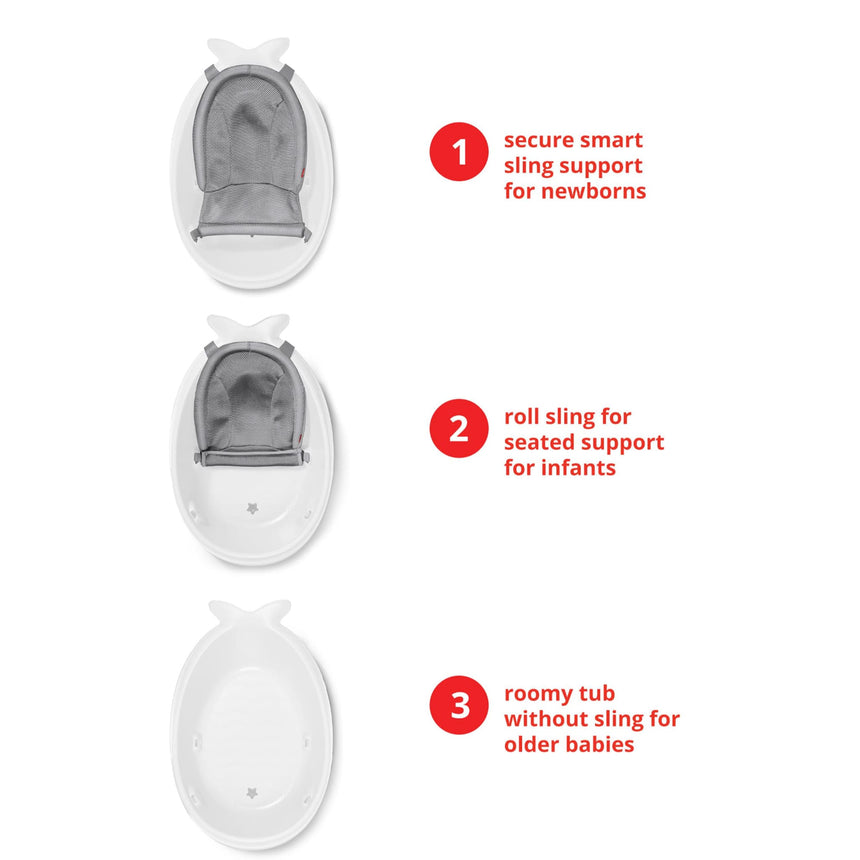 1 secure smart sling support for newborns

2 roll sling for seated support for infants

3 roomy tub without sling for older babies