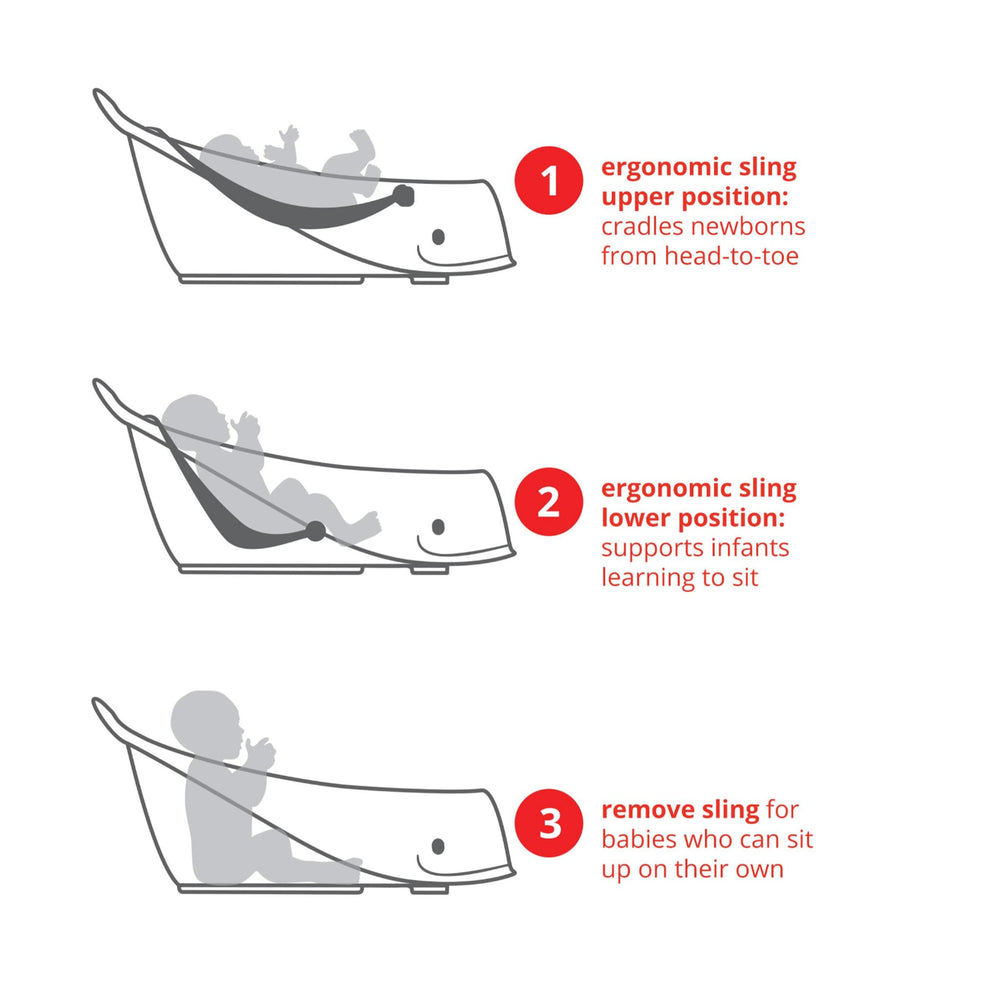 1 ergonomic sling upper position: cradles newborns from head-to-toe

2 ergonomic sling lower position: supports infants learning to sit

3 remove sling for babies who can sit up on their own