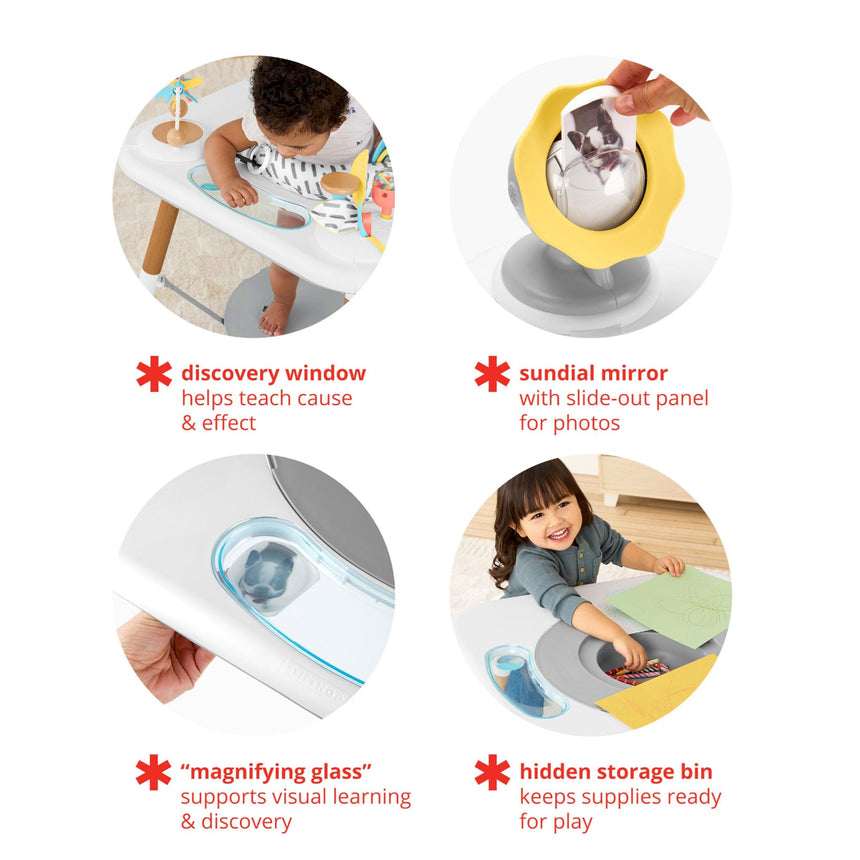 discovery window
helps teach cause & effect

sundial mirror
with slide-out panel for photos

"magnifying glass"
supports visual learning & discovery

hidden storage bin
keeps supplies ready for play