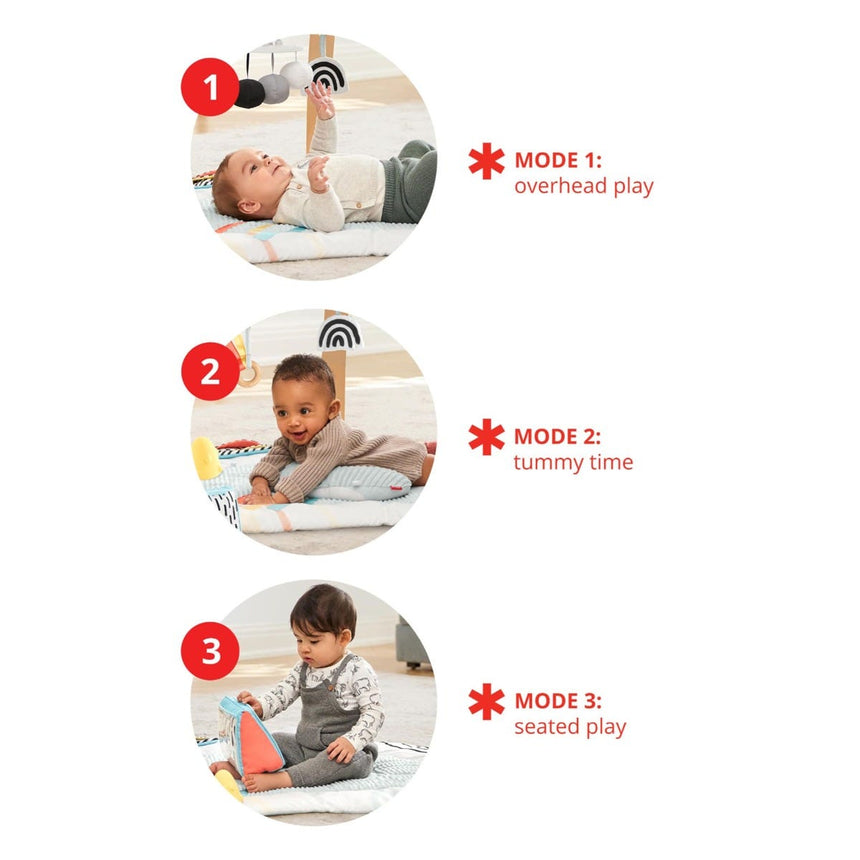 1

MODE 1:
overhead play

2

MODE 2:
tummy time

3

MODE 3:
seated play