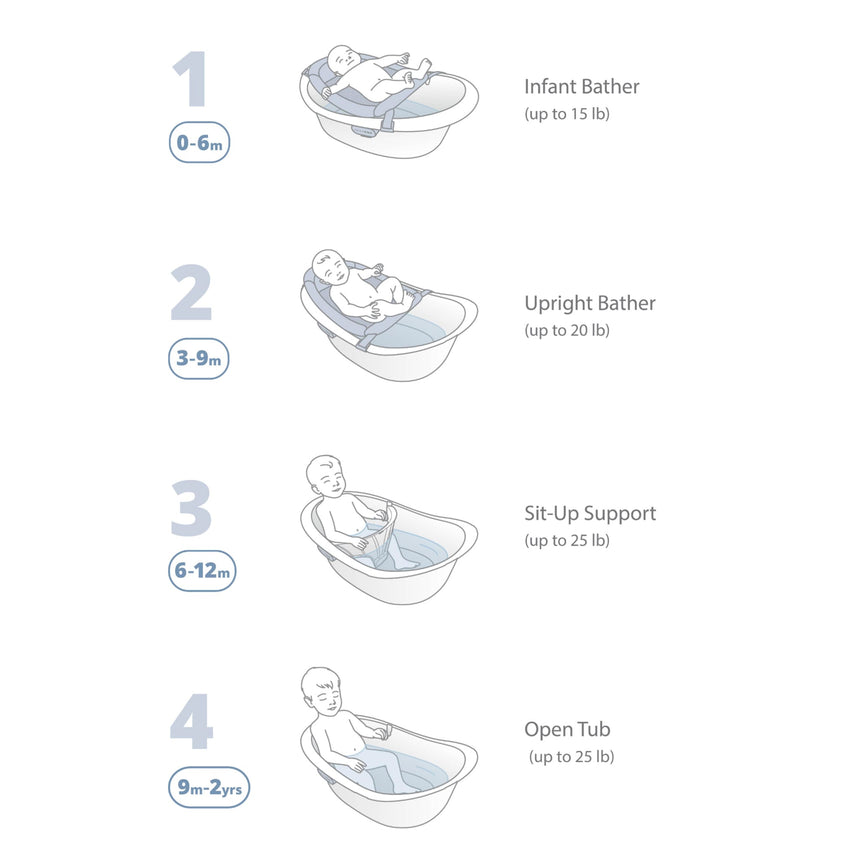 1
0-6m
Infant Bather
(up to 15 lb)

2
3-9m
Upright Bather
(up to 20 lb)

3
6-12m
Sit-Up Support
(up to 25 lb)

4
9m-2yrs
Open Tub
(up to 25 lb)