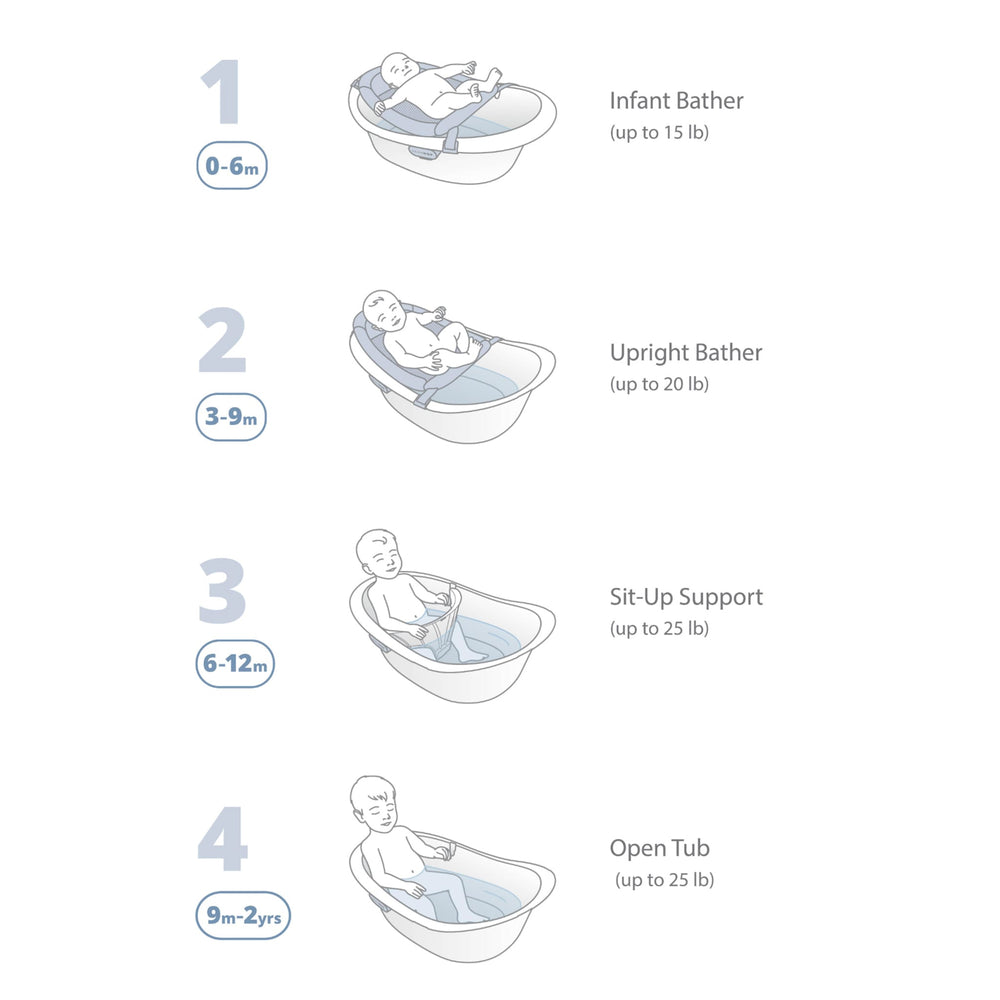 1
0-6m

Infant Bather
(up to 15 lb)

2
3-9m

Upright Bather
(up to 20 lb)

3
6-12m

Sit-Up Support
(up to 25 lb)

4
9m-2yrs

Open Tub
(up to 25 lb)