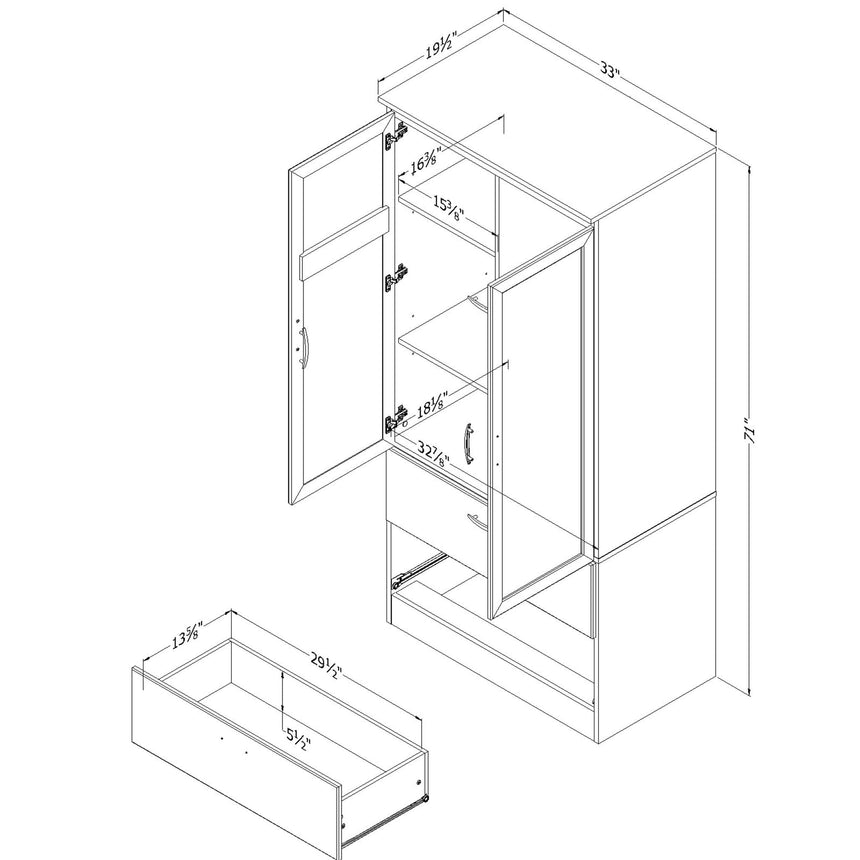 19½"

33"

16⅜"

15⅜"

18⅛"

32⅞"

71"

13⅝"

29½"

5½"