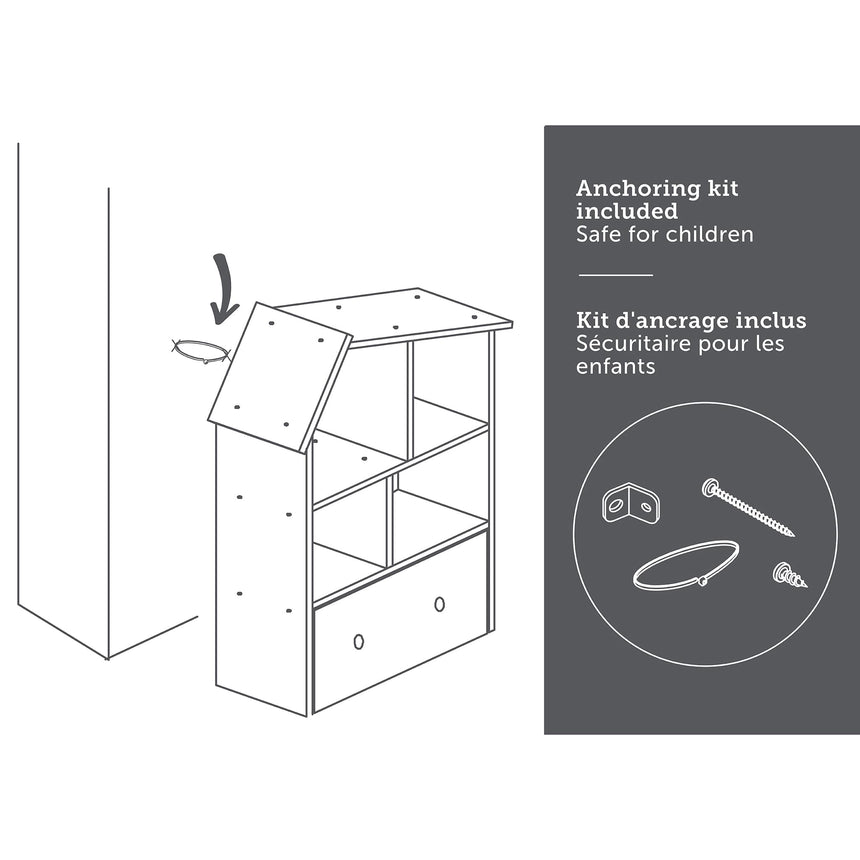 Anchoring kit included
Safe for children

Kit d'ancrage inclus
Sécuritaire pour les enfants