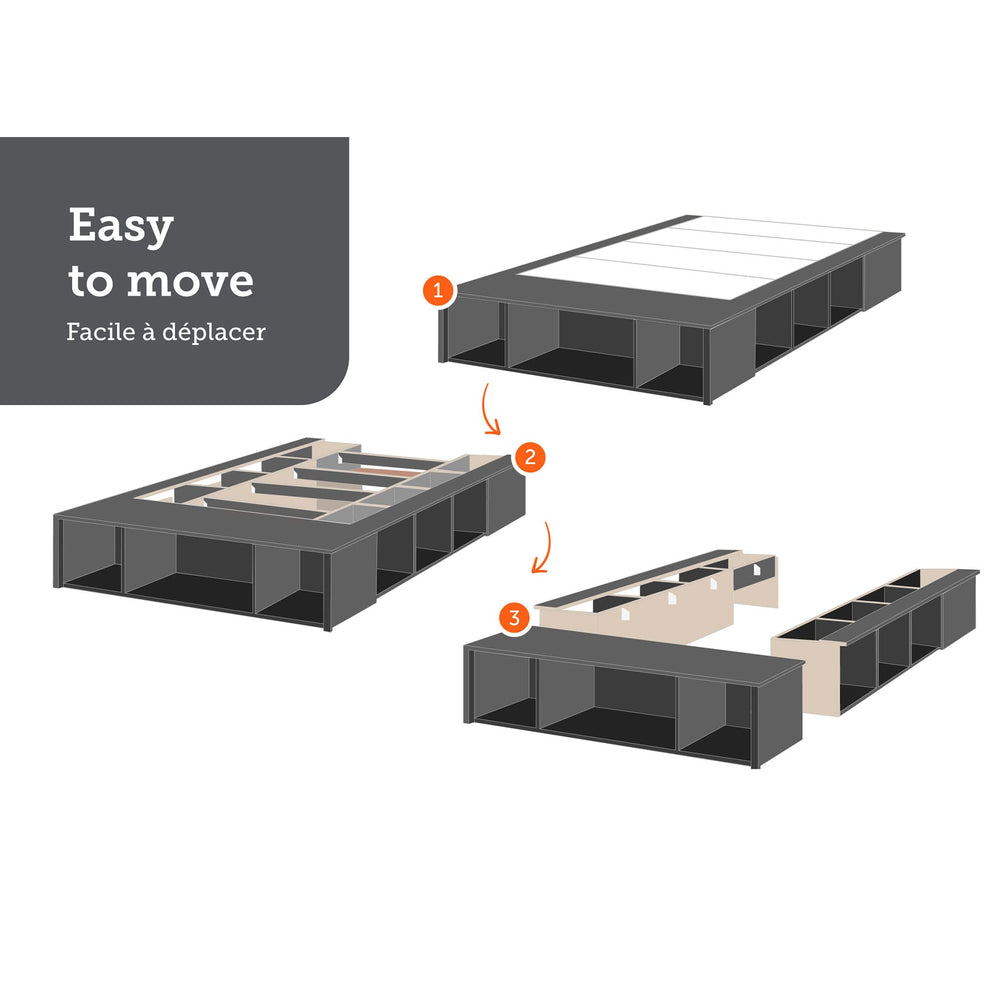 Easy to move
Facile à déplacer

1

2

3