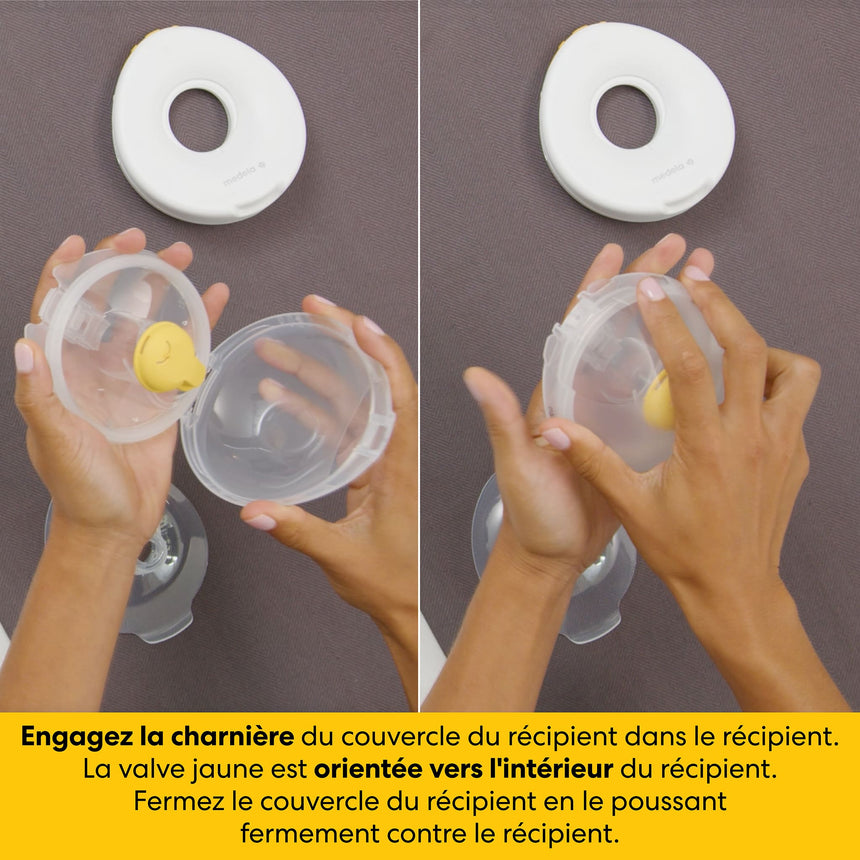 medela

medela

Engagez la charnière du couvercle du récipient dans le récipient. La valve jaune est orientée vers l'intérieur du récipient. Fermez le couvercle du récipient en le poussant fermement contre le récipient.