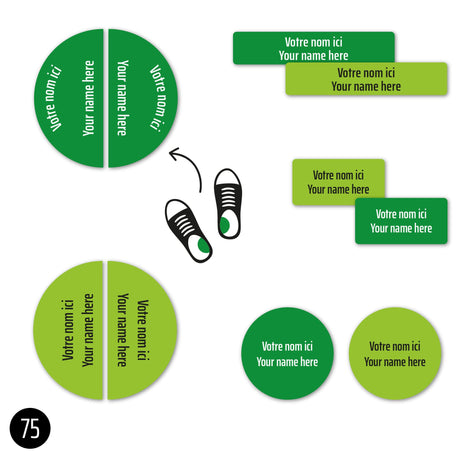 Votre nom ici
Your name here
Your name here
Votre nom ici

Votre nom ici
Your name here

Votre nom ici
Your name here

Votre nom ici
Your name here

Votre nom ici
Your name here

Votre nom ici
Your name here
Your name here
Votre nom ici

Votre nom ici
Your name here

Votre nom ici
Your name here

75