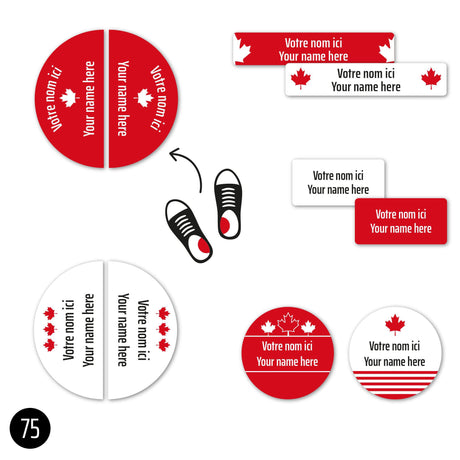 Votre nom ici
Your name here

Your name here
Votre nom ici

Votre nom ici
Your name here

Votre nom ici
Your name here

Votre nom ici
Your name here

Votre nom ici
Your name here

Votre nom ici
Your name here

Your name here
Votre nom ici

Votre nom ici
Your name here

Votre nom ici
Your name here

75