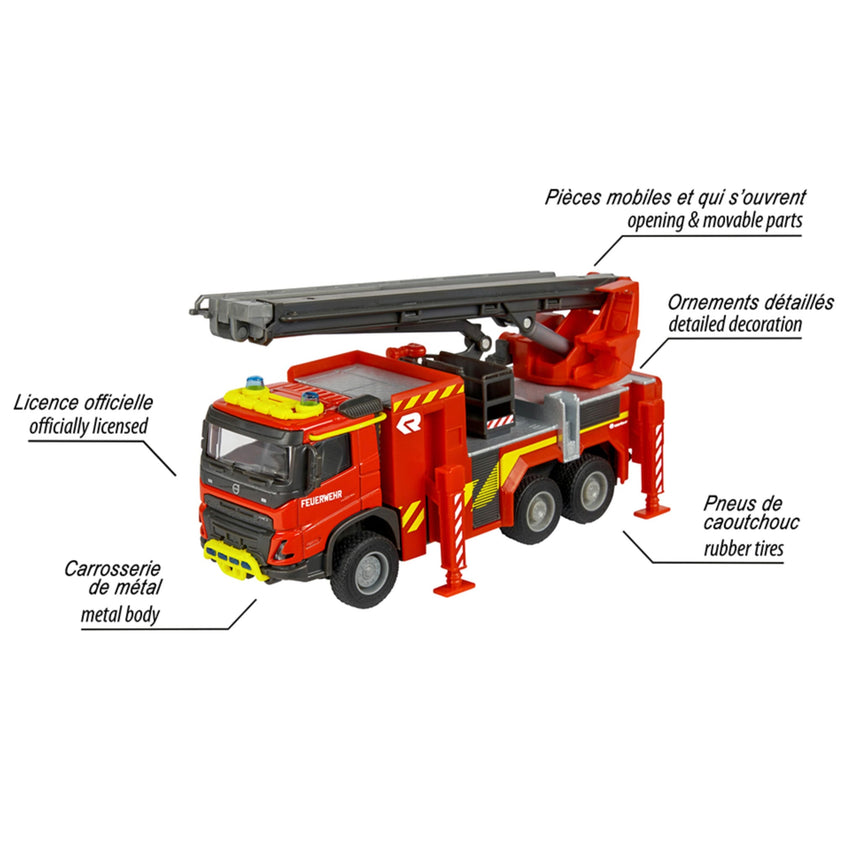 Pièces mobiles et qui s'ouvrent
opening & movable parts

Ornements détaillés
detailed decoration

Licence officielle
officially licensed

FEUERWEHR

Pneus de caoutchouc
rubber tires

Carrosserie de métal
metal body