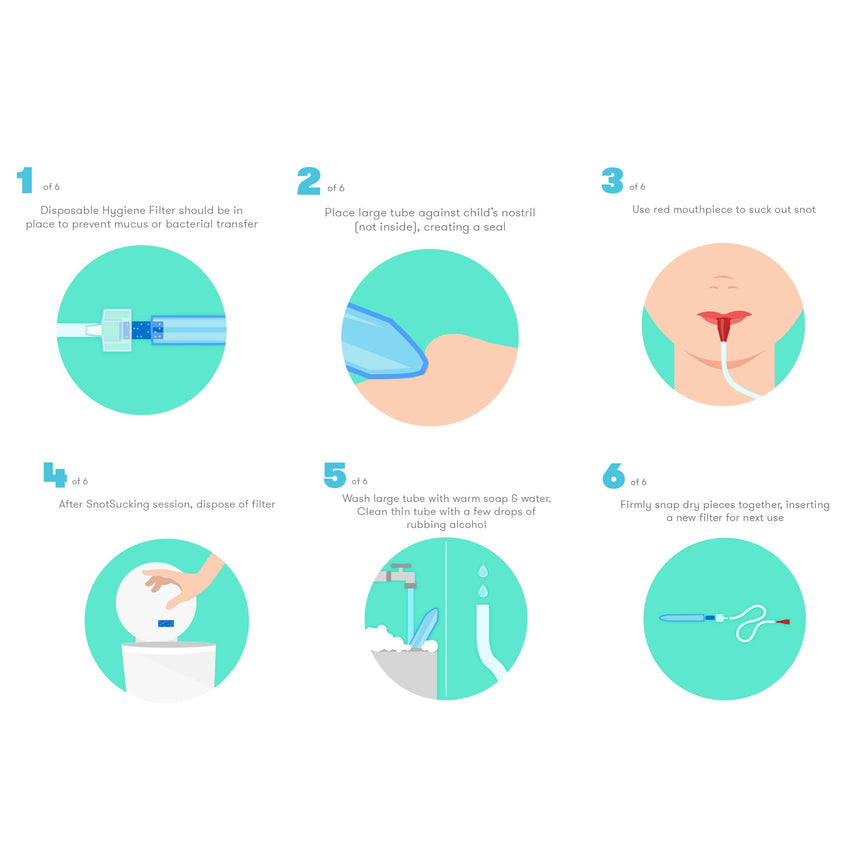 1 of 6

Disposable Hygiene Filter should be in place to prevent mucus or bacterial transfer

2 of 6

Place large tube against child's nostril (not inside), creating a seal

3 of 6

Use red mouthpiece to suck out snot

4 of 6

After SnotSucking session, dispose of filter

5 of 6

Wash large tube with warm soap & water. Clean thin tube with a few drops of rubbing alcohol

6 of 6

Firmly snap dry pieces together, inserting a new filter for next use