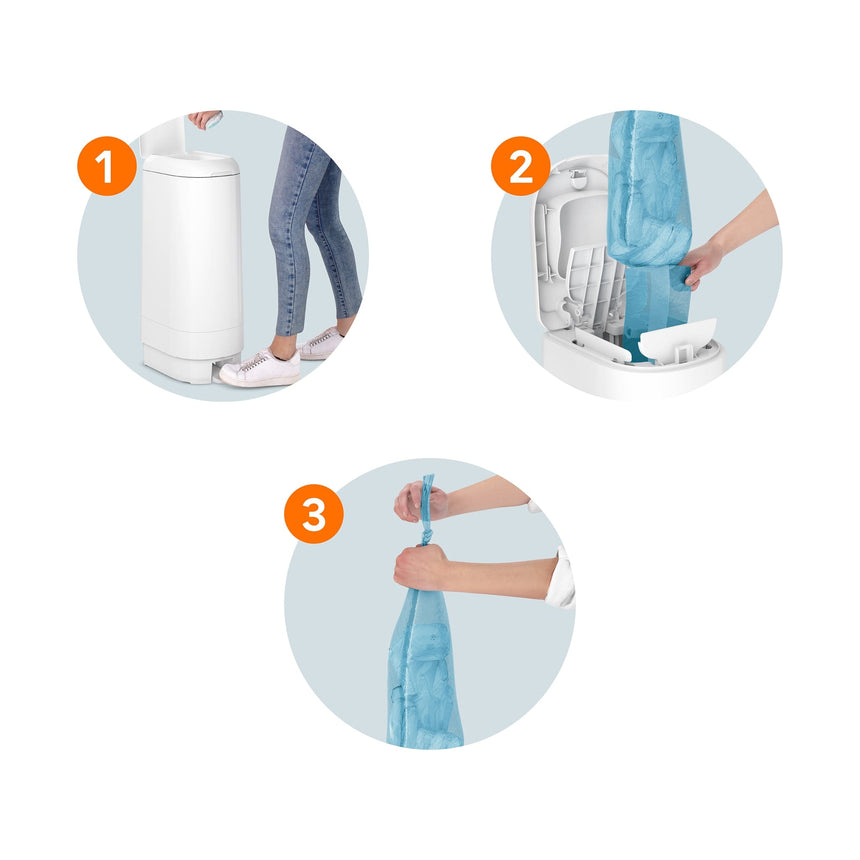 1

2

3