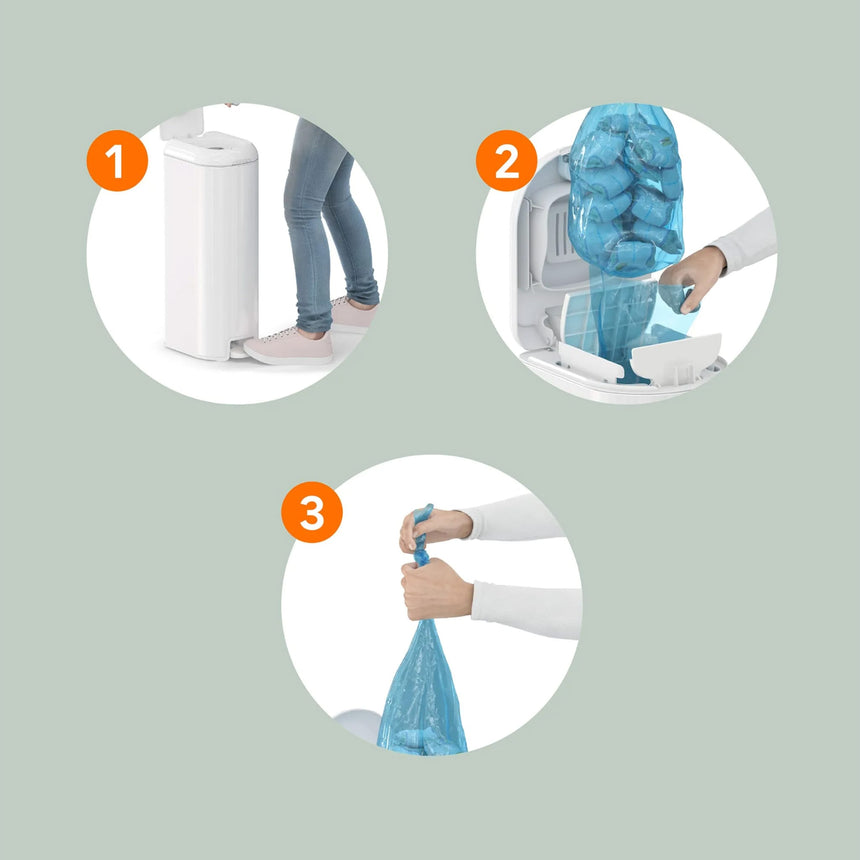 1

2

3