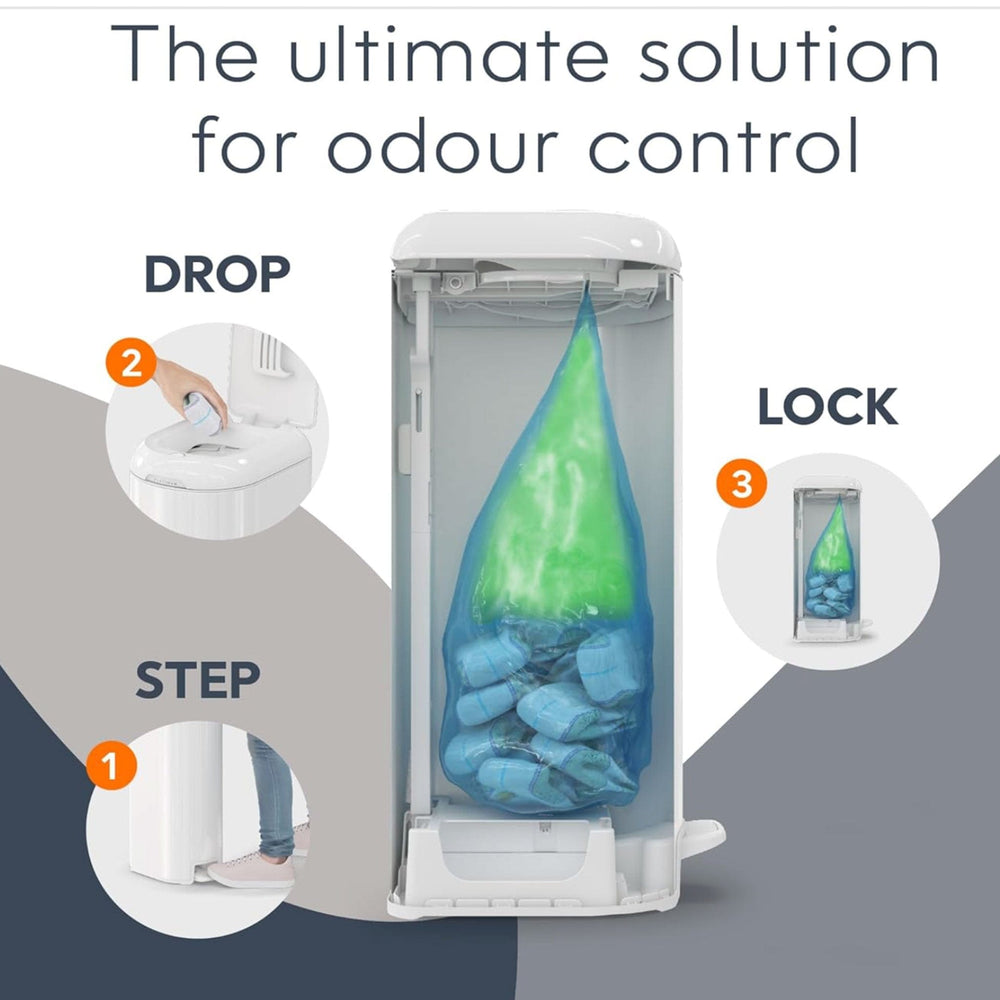 The ultimate solution for odour control

DROP

2

LOCK

3

STEP

1