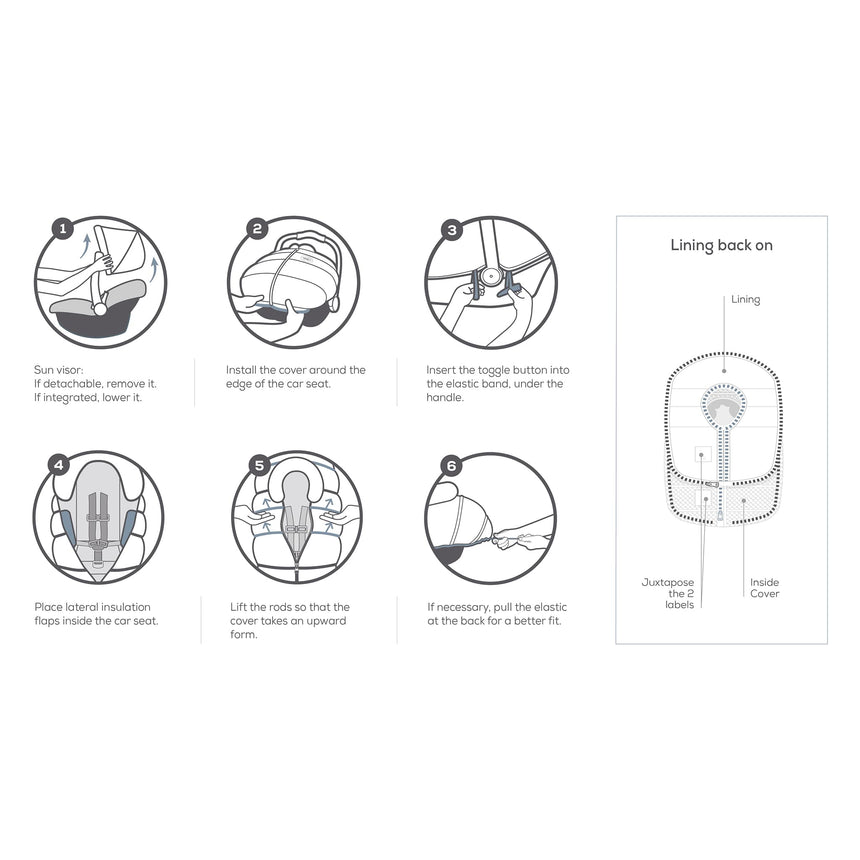 1

Sun visor:
If detachable, remove it.
If integrated, lower it.

2

Install the cover around the edge of the car seat.

3

Insert the toggle button into the elastic band, under the handle.

4

Place lateral insulation flaps inside the car seat.

5

Lift the rods so that the cover takes an upward form.

6

If necessary, pull the elastic at the back for a better fit.

Lining back on

Lining

Juxtapose the 2 labels

Inside Cover