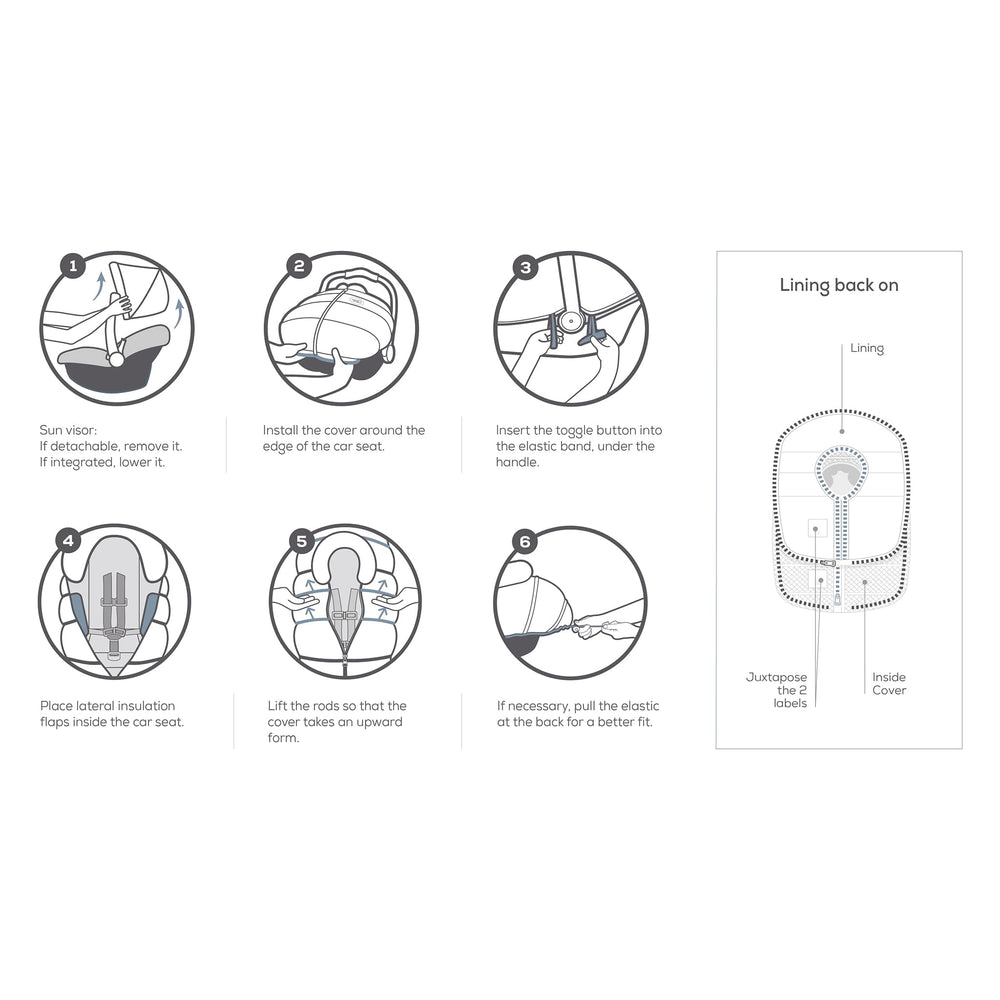 1

Sun visor:
If detachable, remove it.
If integrated, lower it.

2

Install the cover around the edge of the car seat.

3

Insert the toggle button into the elastic band, under the handle.

4

Place lateral insulation flaps inside the car seat.

5

Lift the rods so that the cover takes an upward form.

6

If necessary, pull the elastic at the back for a better fit.

Lining back on

Lining

Juxtapose the 2 labels

Inside Cover