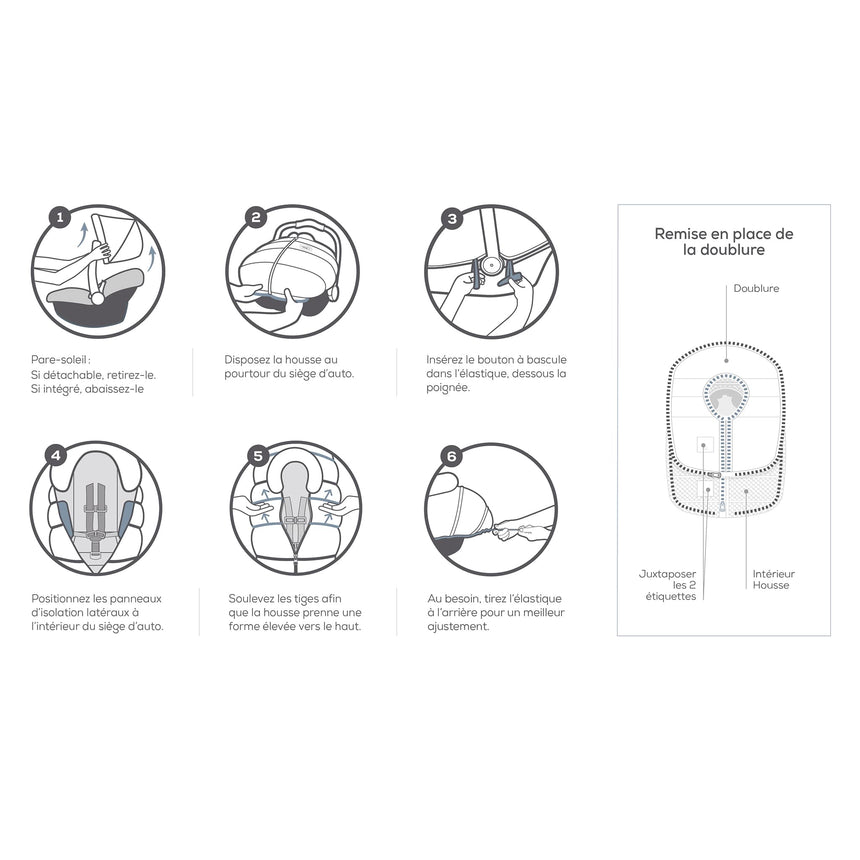 1

Pare-soleil :
Si détachable, retirez-le.
Si intégré, abaissez-le

2

Disposez la housse au pourtour du siège d'auto.

3

Insérez le bouton à bascule dans l'élastique, dessous la poignée.

4

Positionnez les panneaux d'isolation latéraux à l'intérieur du siège d'auto.

5

Soulevez les tiges afin que la housse prenne une forme élevée vers le haut.

6

Au besoin, tirez l'élastique à l'arrière pour un meilleur ajustement.

Remise en place de la doublure

Doublure

Juxtaposer les 2 étiquettes

Intérieur Housse