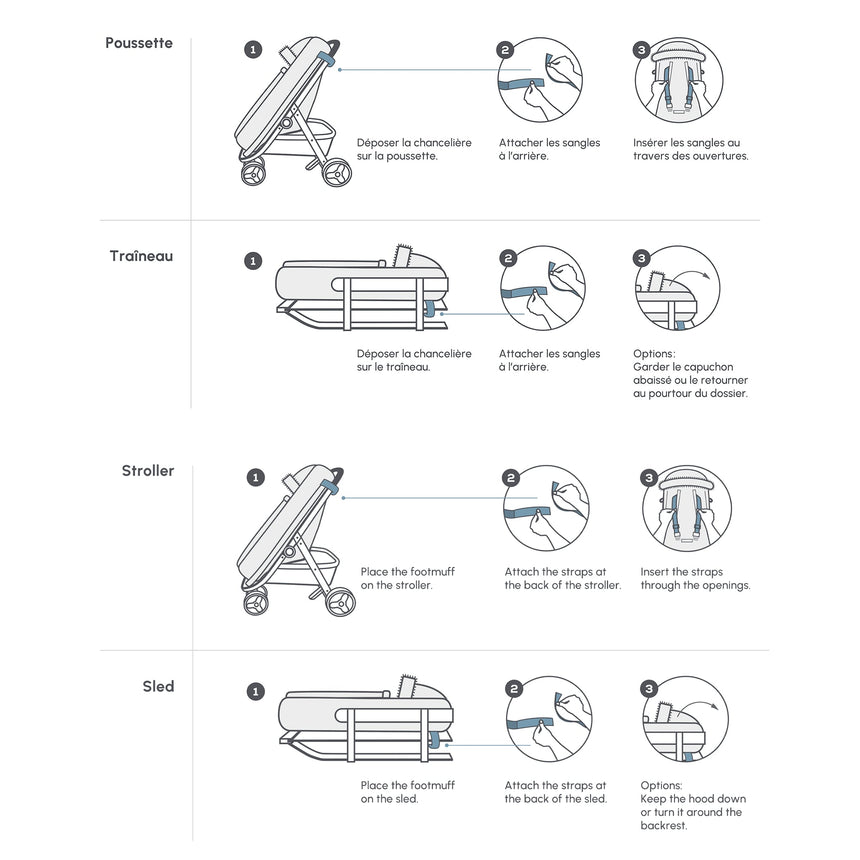 Poussette

1

Déposer la chancelière sur la poussette.

2

Attacher les sangles à l'arrière.

3

Insérer les sangles au travers des ouvertures.

Traîneau

1

Déposer la chancelière sur le traîneau.

2

Attacher les sangles à l'arrière.

3

Options:
Garder le capuchon abaissé ou le retourner au pourtour du dossier.

Stroller

1

Place the footmuff on the stroller.

2

Attach the straps at the back of the stroller.

3

Insert the straps through the openings.

Sled

1

Place the footmuff on the sled.

2

Attach the straps at the back of the sled.

3

Options:
Keep the hood down or turn it around the backrest.