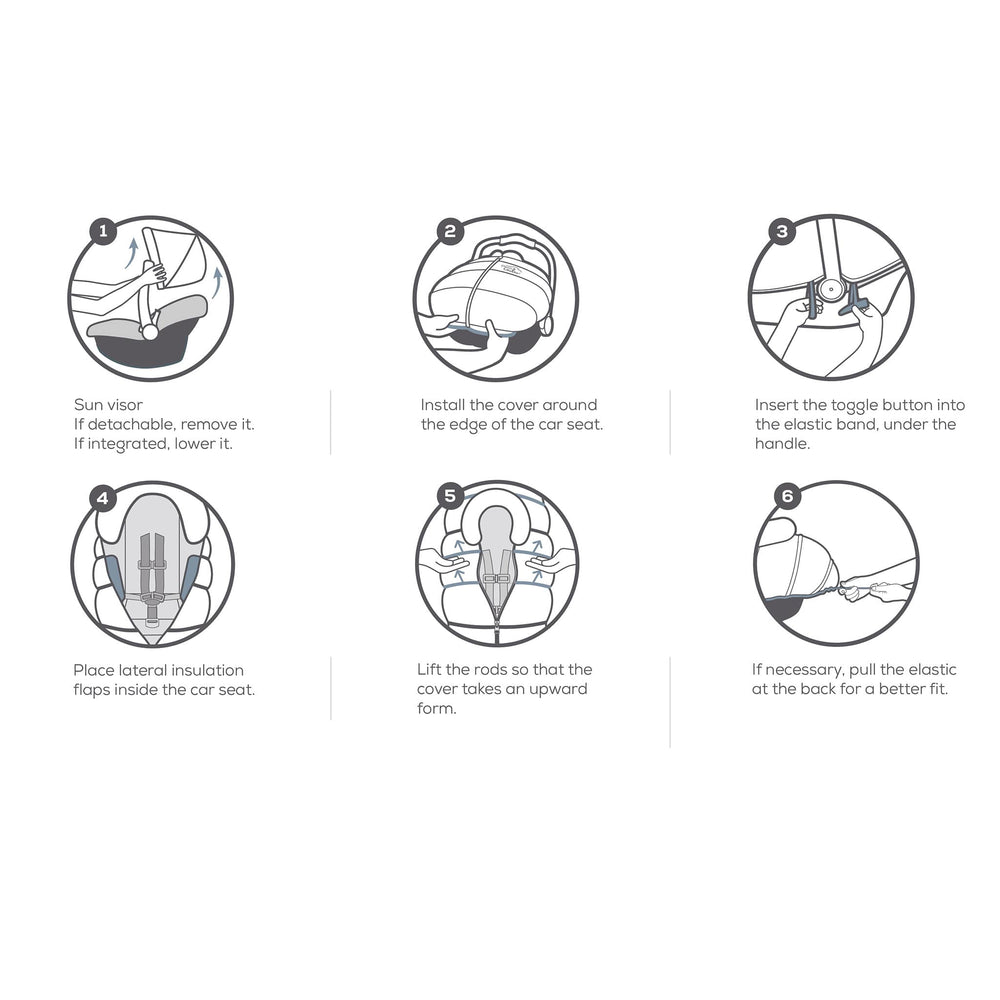 1

Sun visor
If detachable, remove it.
If integrated, lower it.

2

Install the cover around the edge of the car seat.

3

Insert the toggle button into the elastic band, under the handle.

4

Place lateral insulation flaps inside the car seat.

5

Lift the rods so that the cover takes an upward form.

6

If necessary, pull the elastic at the back for a better fit.