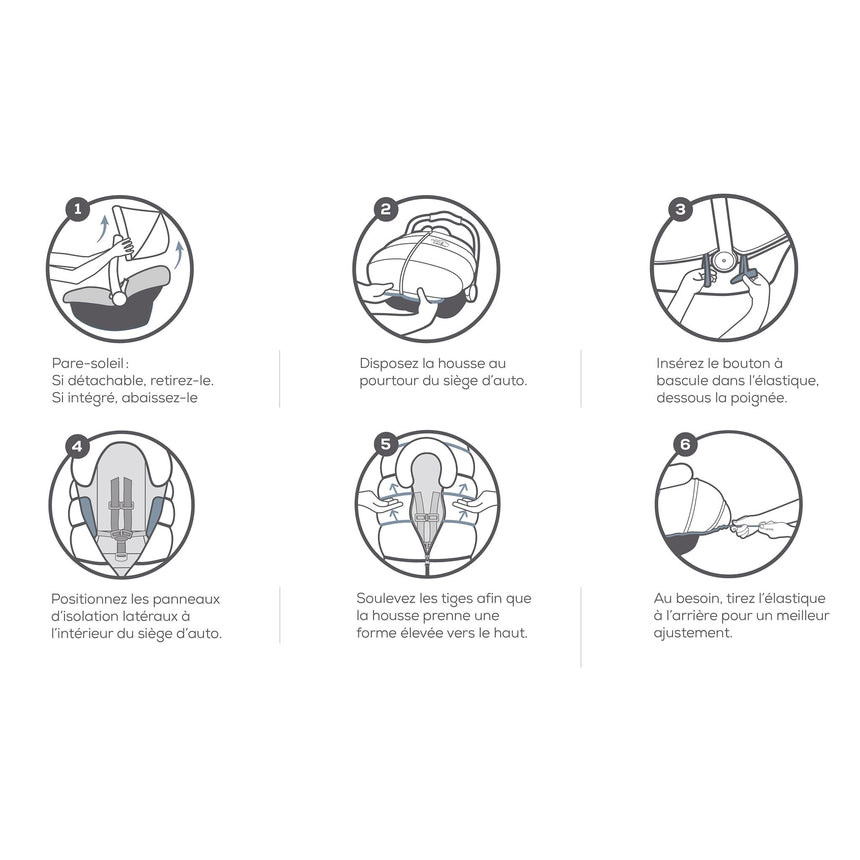 1

Pare-soleil :
Si détachable, retirez-le.
Si intégré, abaissez-le

2

Disposez la housse au pourtour du siège d'auto.

3

Insérez le bouton à bascule dans l'élastique, dessous la poignée.

4

Positionnez les panneaux d'isolation latéraux à l'intérieur du siège d'auto.

5

Soulevez les tiges afin que la housse prenne une forme élevée vers le haut.

6

Au besoin, tirez l'élastique à l'arrière pour un meilleur ajustement.