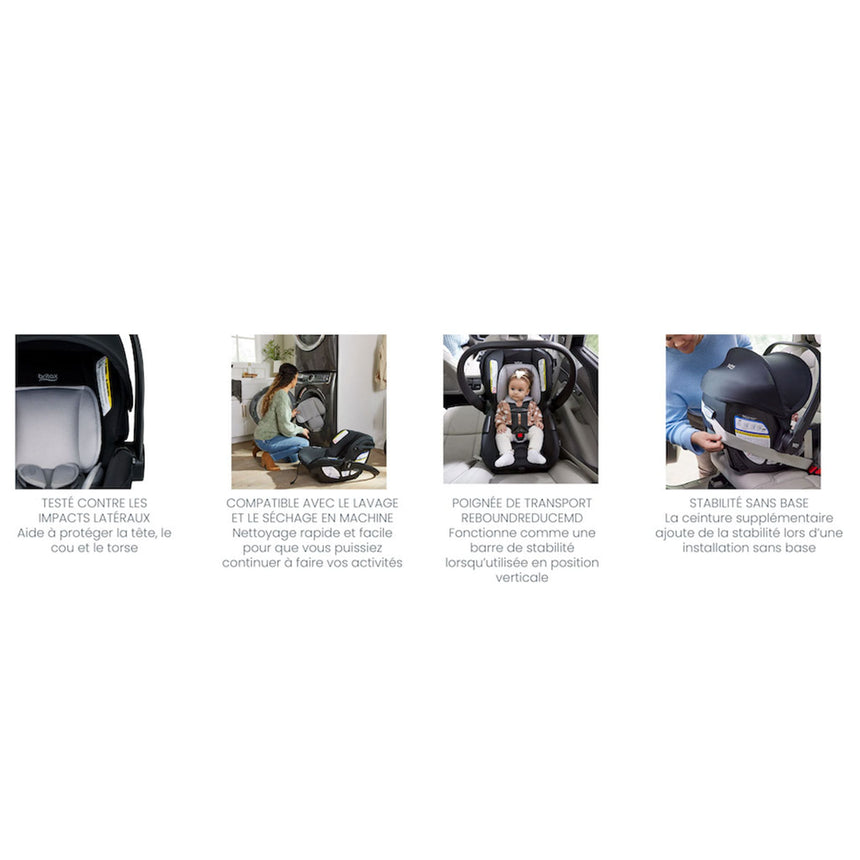 Britax

TESTÉ CONTRE LES IMPACTS LATÉRAUX
Aide à protéger la tête, le cou et le torse

COMPATIBLE AVEC LE LAVAGE ET LE SÉCHAGE EN MACHINE
Nettoyage rapide et facile pour que vous puissiez continuer à faire vos activités

POIGNÉE DE TRANSPORT REBOUNDREDUCEMD
Fonctionne comme une barre de stabilité lorsqu'utilisée en position verticale

STABILITÉ SANS BASE
La ceinture supplémentaire ajoute de la stabilité lors d'une installation sans base