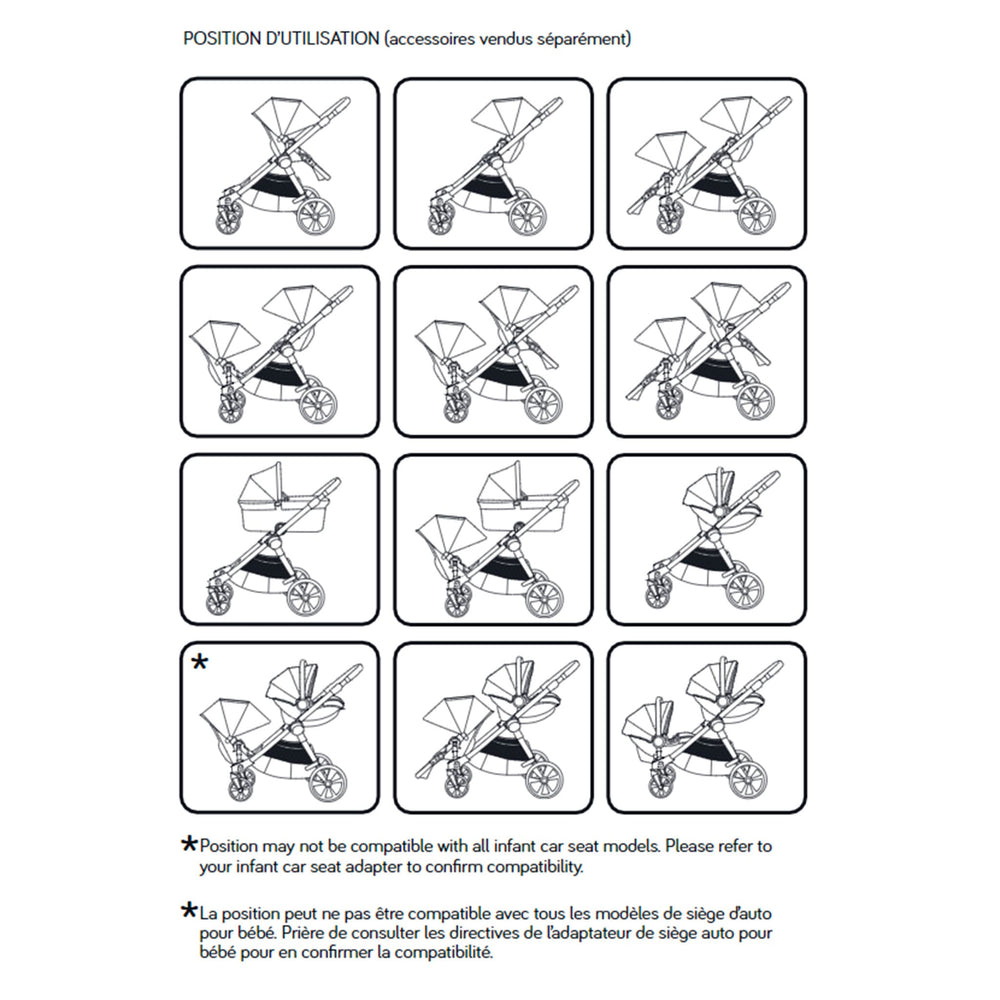 POSITION D'UTILISATION (accessoires vendus séparément)

*

*Position may not be compatible with all infant car seat models. Please refer to your infant car seat adapter to confirm compatibility.

*La position peut ne pas être compatible avec tous les modèles de siège d'auto pour bébé. Prière de consulter les directives de l'adaptateur de siège auto pour bébé pour en confirmer la compatibilité.